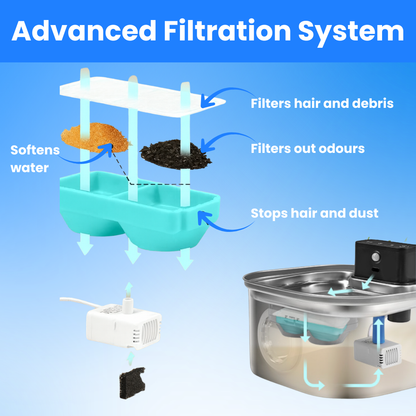 Advanced Filtration System

Filters hair and debris

Softens water

Filters out odours

Stops hair and dust